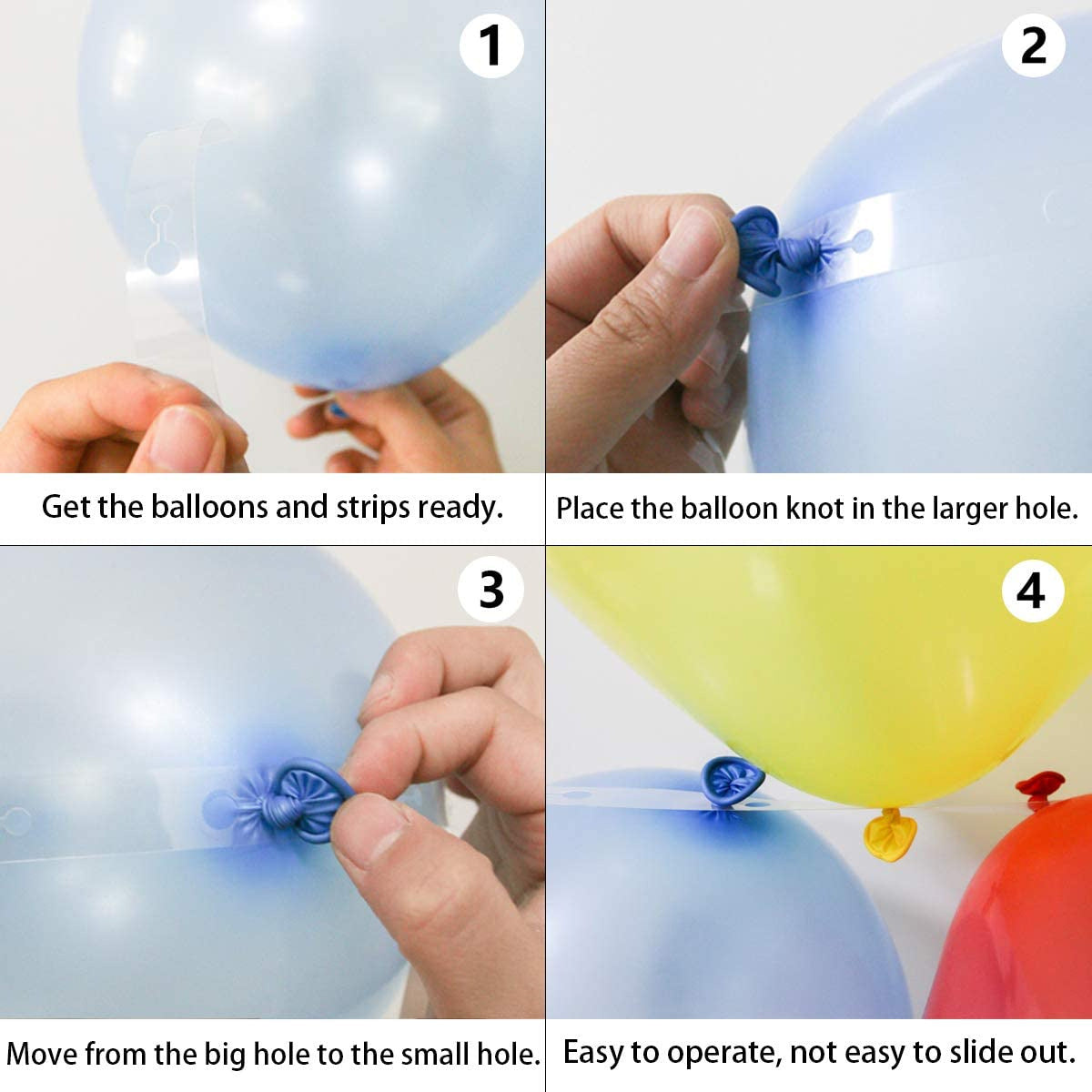 1

Get the balloons and strips ready.

2

Place the balloon knot in the larger hole.

3

Move from the big hole to the small hole.

4

Easy to operate, not easy to slide out.