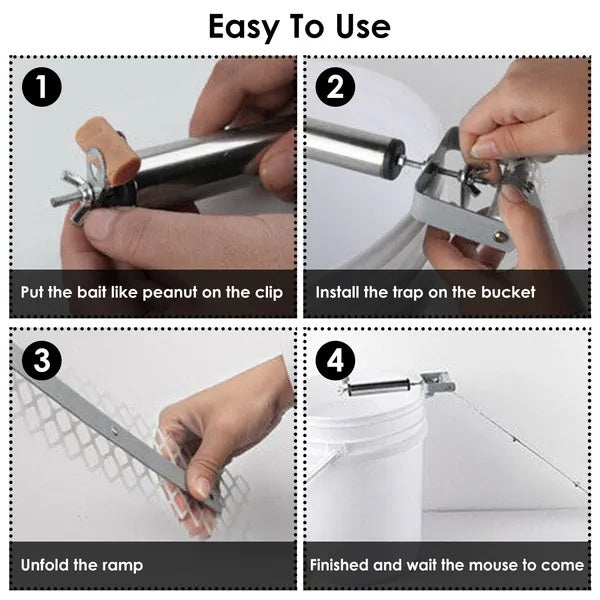 Easy To Use

1

Put the bait like peanut on the clip

2

Install the trap on the bucket

3

Unfold the ramp

4

Finished and wait the mouse to come